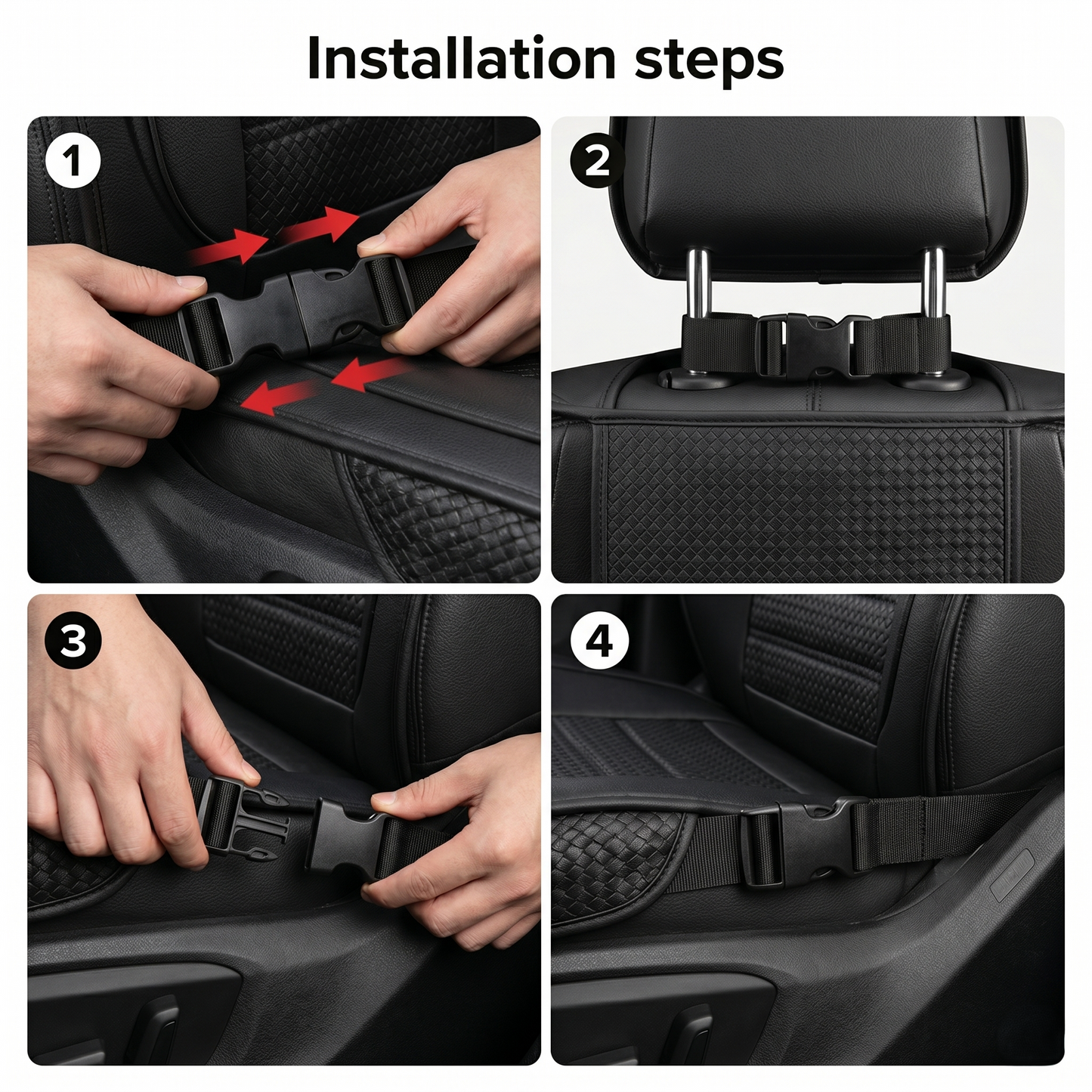 Installation steps

1

2

3

4